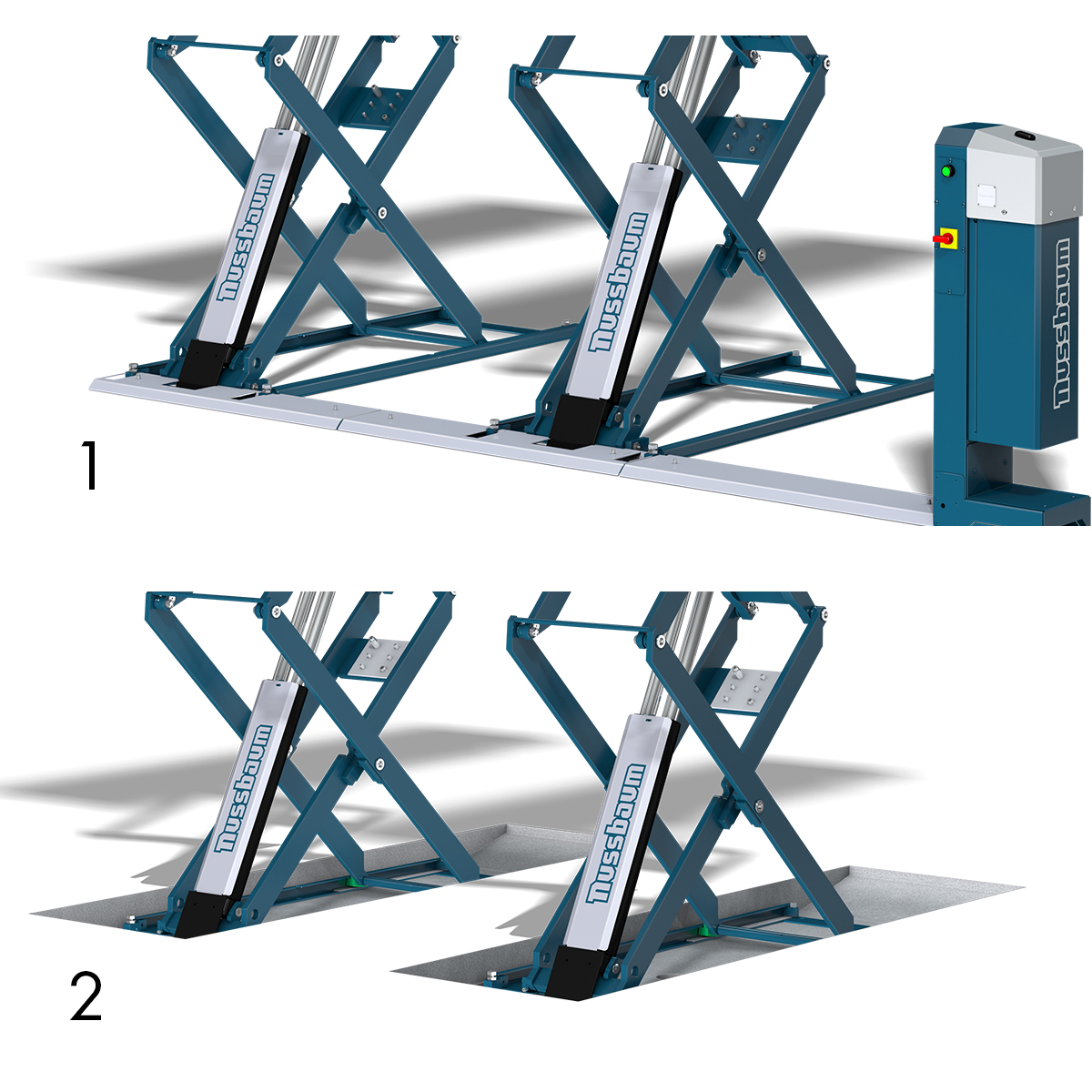 Nussbaum
Nussbaum
Nussbaum
1
Nussbaum
Nussbaum
2